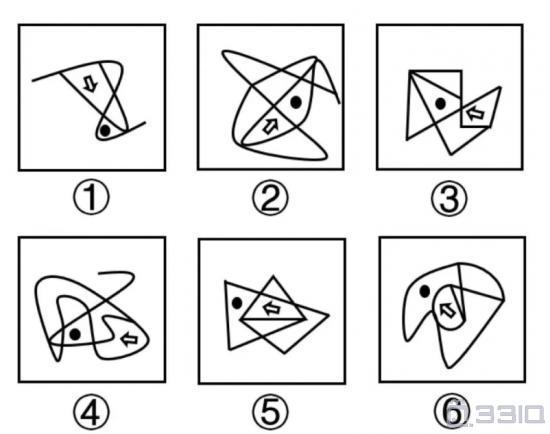 ①
②
③
④
⑤
⑥ 3310